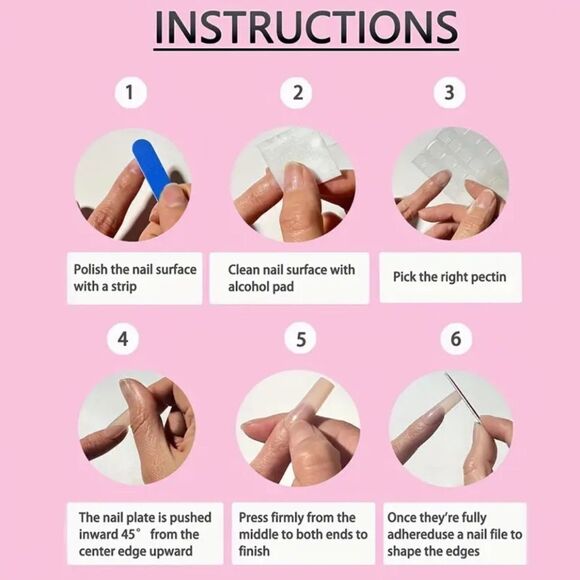 INSTRUCTIONS

1

Polish the nail surface with a strip

2

Clean nail surface with alcohol pad

3

Pick the right pectin

4

The nail plate is pushed inward 45° from the center edge upward

5

Press firmly from the middle to both ends to finish

6

Once they're fully adhereduse a nail file to shape the edges